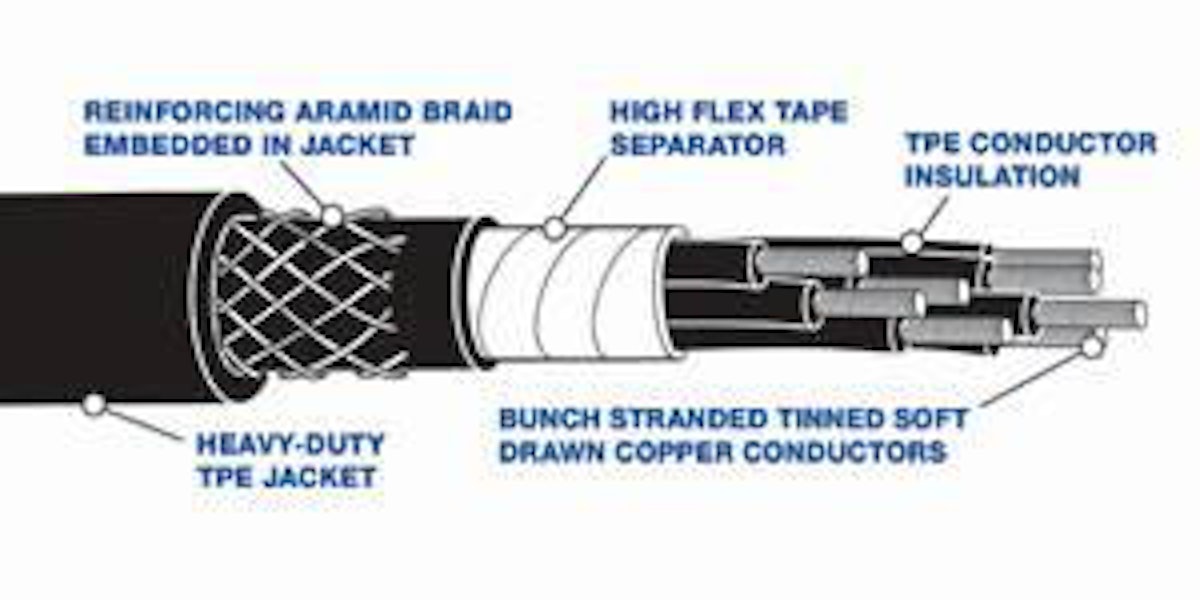 REINFORCING ARAMID BRAID EMBEDDED IN JACKET

HIGH FLEX TAPE SEPARATOR

TPE CONDUCTOR INSULATION

HEAVY-DUTY TPE JACKET

BUNCH STRANDED TINNED SOFT DRAWN COPPER CONDUCTORS