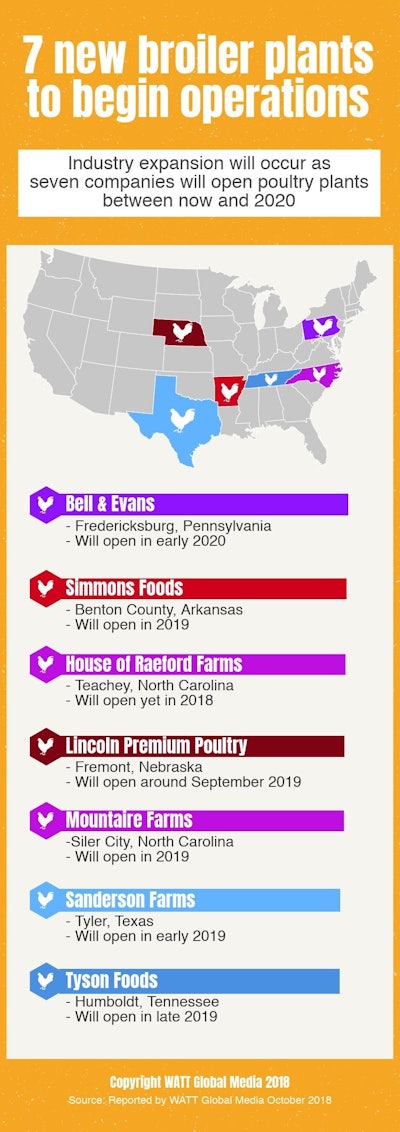 7 new broiler plants to begin operations

Industry expansion will occur as seven companies will open poultry plants between now and 2020

Bell & Evans
- Fredericksburg, Pennsylvania
- Will open in early 2020

Simmons Foods
- Benton County, Arkansas
- Will open in 2019

House of Raeford Farms
- Teachey, North Carolina
- Will open yet in 2018

Lincoln Premium Poultry
- Fremont, Nebraska
- Will open around September 2019

Mountaire Farms
-Siler City, North Carolina
- Will open in 2019

Sanderson Farms
- Tyler, Texas
- Will open in early 2019

Tyson Foods
- Humboldt, Tennessee
- Will open in late 2019

Copyright WATT Global Media 2018
Source: Reported by WATT Global Media October 2018