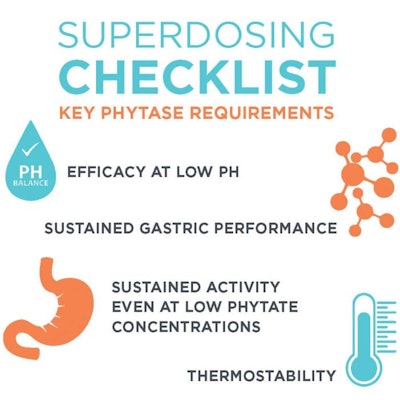 SUPERDOSING
CHECKLIST
KEY PHYTASE REQUIREMENTS

PH BALANCE

EFFICACY AT LOW PH

SUSTAINED GASTRIC PERFORMANCE

SUSTAINED ACTIVITY EVEN AT LOW PHYTATE CONCENTRATIONS

THERMOSTABILITY