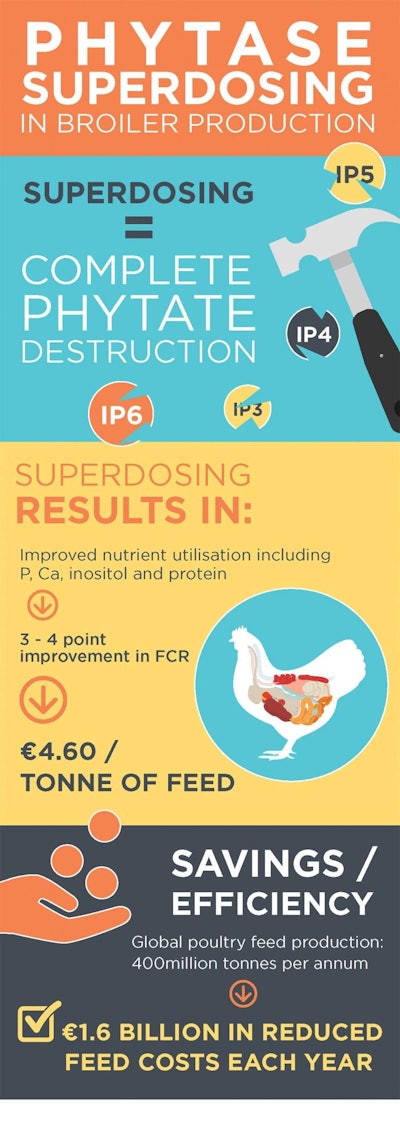 PHYTASE SUPERDOSING
IN BROILER PRODUCTION

SUPERDOSING
=
COMPLETE PHYTATE DESTRUCTION

IP5
IP4
IP6
IP3

SUPERDOSING RESULTS IN:

Improved nutrient utilisation including P, Ca, inositol and protein

3 - 4 point improvement in FCR

€4.60 / TONNE OF FEED

SAVINGS / EFFICIENCY

Global poultry feed production: 400million tonnes per annum

€1.6 BILLION IN REDUCED FEED COSTS EACH YEAR