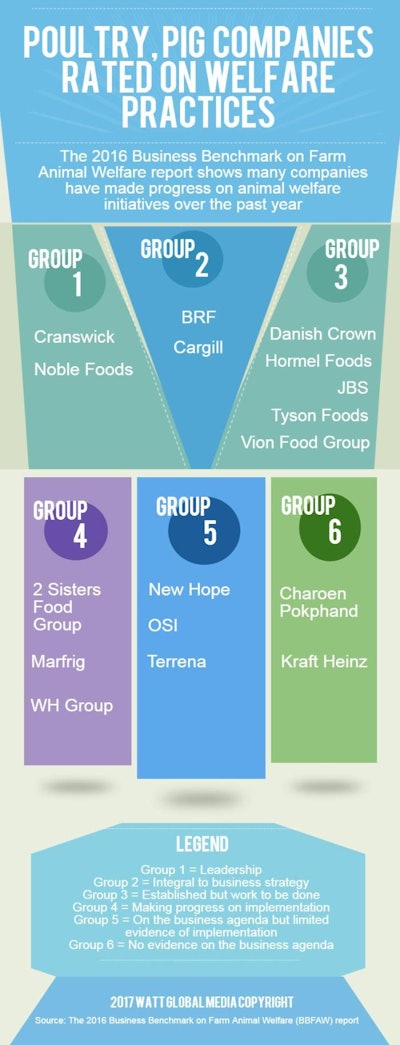 POULTRY, PIG COMPANIES RATED ON WELFARE PRACTICES

The 2016 Business Benchmark on Farm Animal Welfare report shows many companies have made progress on animal welfare initiatives over the past year

GROUP 1

Cranswick

Noble Foods

GROUP 2

BRF

Cargill

GROUP 3

Danish Crown

Hormel Foods

JBS

Tyson Foods

Vion Food Group

GROUP 4

2 Sisters Food Group

Marfrig

WH Group

GROUP 5

New Hope

OSI

Terrena

GROUP 6

Charoen Pokphand

Kraft Heinz

LEGEND

Group 1 = Leadership
Group 2 = Integral to business strategy
Group 3 = Established but work to be done
Group 4 = Making progress on implementation
Group 5 = On the business agenda but limited evidence of implementation
Group 6 = No evidence on the business agenda

2017 WATT GLOBAL MEDIA COPYRIGHT

Source: The 2016 Business Benchmark on Farm Animal Welfare (BBFAW) report