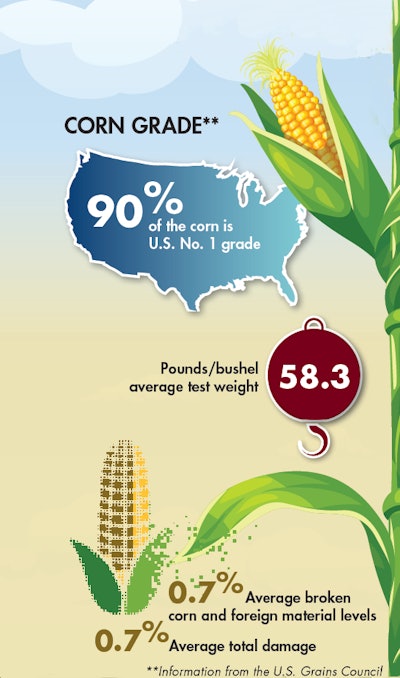 CORN GRADE**

90% of the corn is U.S. No. 1 grade

Pounds/bushel average test weight

58.3

0.7% Average broken corn and foreign material levels

0.7% Average total damage

**Information from the U.S. Grains Council