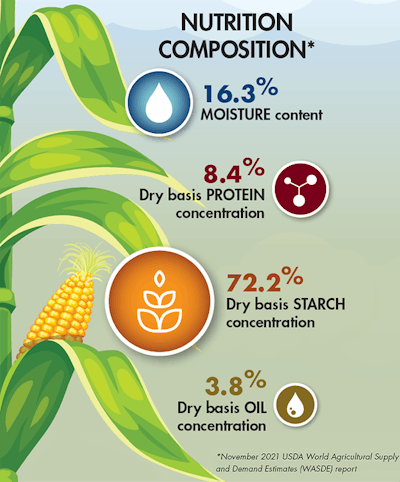 NUTRITION COMPOSITION*

16.3%
MOISTURE content

8.4%
Dry basis PROTEIN concentration

72.2%
Dry basis STARCH concentration

3.8%
Dry basis OIL concentration

*November 2021 USDA World Agricultural Supply and Demand Estimates (WASDE) report