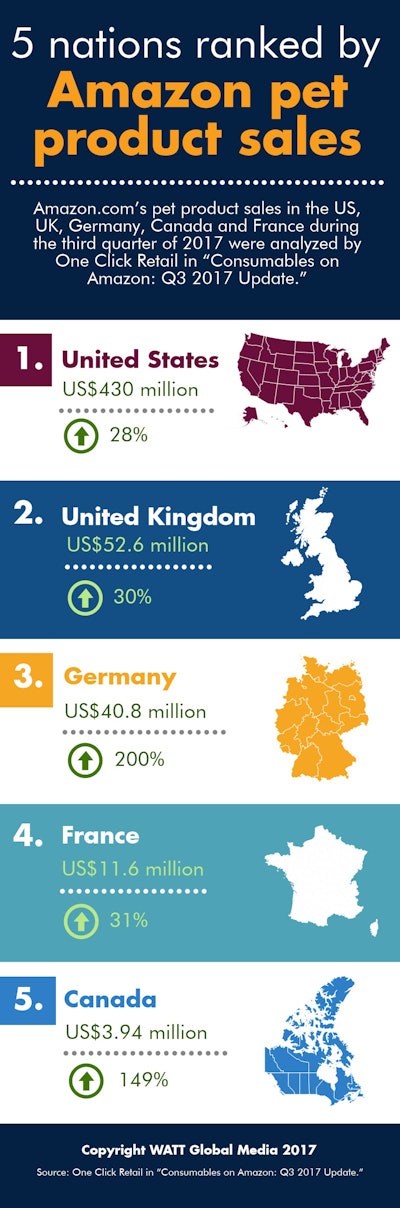 5 nations ranked by
Amazon pet product sales

Amazon.com's pet product sales in the US, UK, Germany, Canada and France during the third quarter of 2017 were analyzed by One Click Retail in "Consumables on Amazon: Q3 2017 Update."

1. United States
US$430 million
28%

2. United Kingdom
US$52.6 million
30%

3. Germany
US$40.8 million
200%

4. France
US$11.6 million
31%

5. Canada
US$3.94 million
149%

Copyright WATT Global Media 2017
Source: One Click Retail in "Consumables on Amazon: Q3 2017 Update."