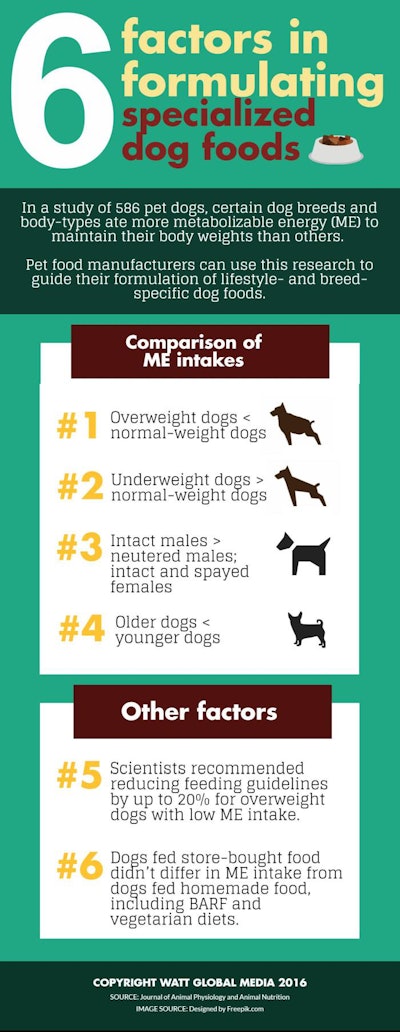 6 factors in formulating specialized dog foods

In a study of 586 pet dogs, certain dog breeds and body-types ate more metabolizable energy (ME) to maintain their body weights than others.

Pet food manufacturers can use this research to guide their formulation of lifestyle- and breed-specific dog foods.

Comparison of ME intakes

#1 Overweight dogs < normal-weight dogs

#2 Underweight dogs > normal-weight dogs

#3 Intact males > neutered males; intact and spayed females

#4 Older dogs < younger dogs

Other factors

#5 Scientists recommended reducing feeding guidelines by up to 20% for overweight dogs with low ME intake.

#6 Dogs fed store-bought food didn't differ in ME intake from dogs fed homemade food, including BARF and vegetarian diets.

COPYRIGHT WATT GLOBAL MEDIA 2016
SOURCE: Journal of Animal Physiology and Animal Nutrition
IMAGE SOURCE: Designed by Freepik.com