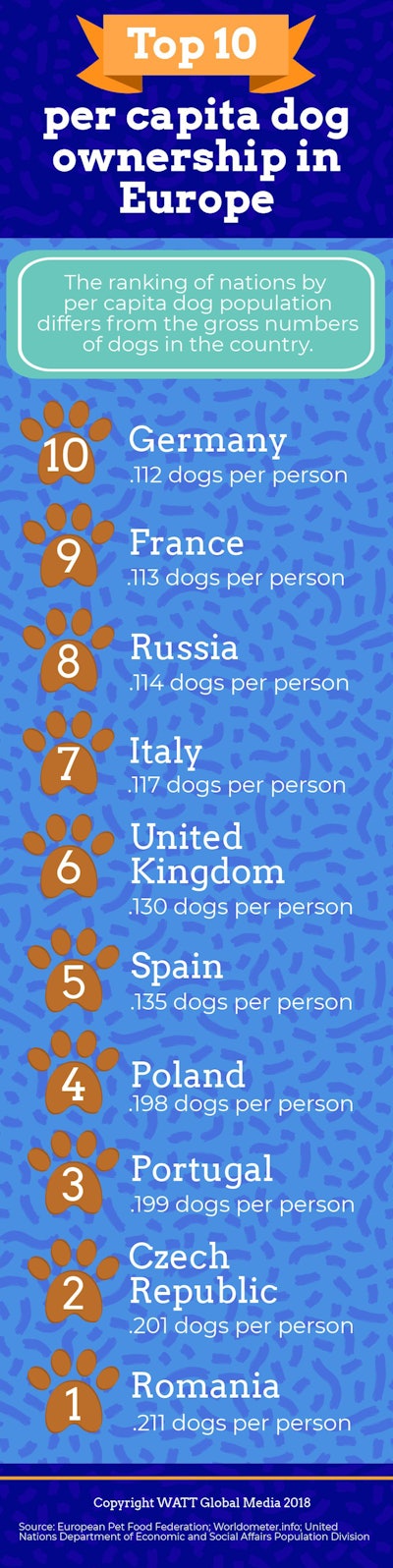 Top 10

per capita dog ownership in Europe

The ranking of nations by per capita dog population differs from the gross numbers of dogs in the country.

10 Germany
.112 dogs per person

9 France
.113 dogs per person

8 Russia
.114 dogs per person

7 Italy
.117 dogs per person

6 United Kingdom
.130 dogs per person

5 Spain
.135 dogs per person

4 Poland
.198 dogs per person

3 Portugal
.199 dogs per person

2 Czech Republic
.201 dogs per person

1 Romania
.211 dogs per person

Copyright WATT Global Media 2018

Source: European Pet Food Federation; Worldometer.info; United Nations Department of Economic and Social Affairs Population Division