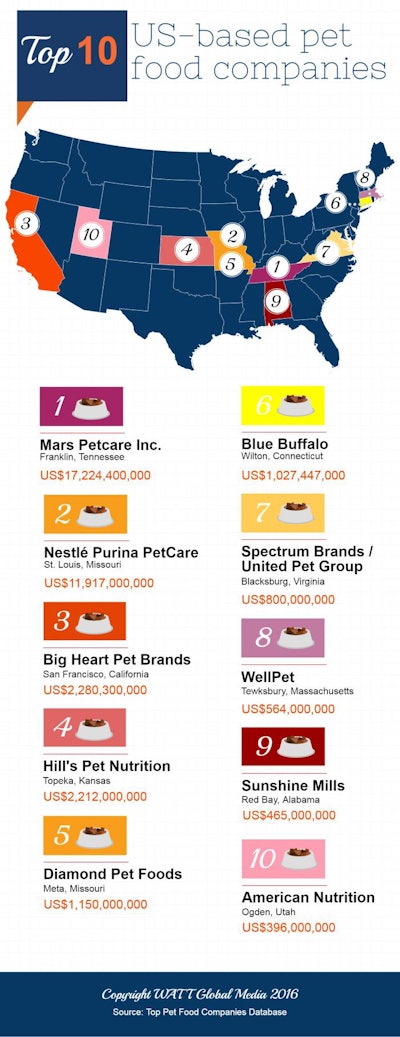 Top 10 US-based pet food companies

3
10
4
2
5
1
9
7
6
8

1
Mars Petcare Inc.
Franklin, Tennessee
US$17,224,400,000

2
Nestlé Purina PetCare
St. Louis, Missouri
US$11,917,000,000

3
Big Heart Pet Brands
San Francisco, California
US$2,280,300,000

4
Hill's Pet Nutrition
Topeka, Kansas
US$2,212,000,000

5
Diamond Pet Foods
Meta, Missouri
US$1,150,000,000

6
Blue Buffalo
Wilton, Connecticut
US$1,027,447,000

7
Spectrum Brands / United Pet Group
Blacksburg, Virginia
US$800,000,000

8
WellPet
Tewksbury, Massachusetts
US$564,000,000

9
Sunshine Mills
Red Bay, Alabama
US$465,000,000

10
American Nutrition
Ogden, Utah
US$396,000,000

Copyright WATT Global Media 2016
Source: Top Pet Food Companies Database