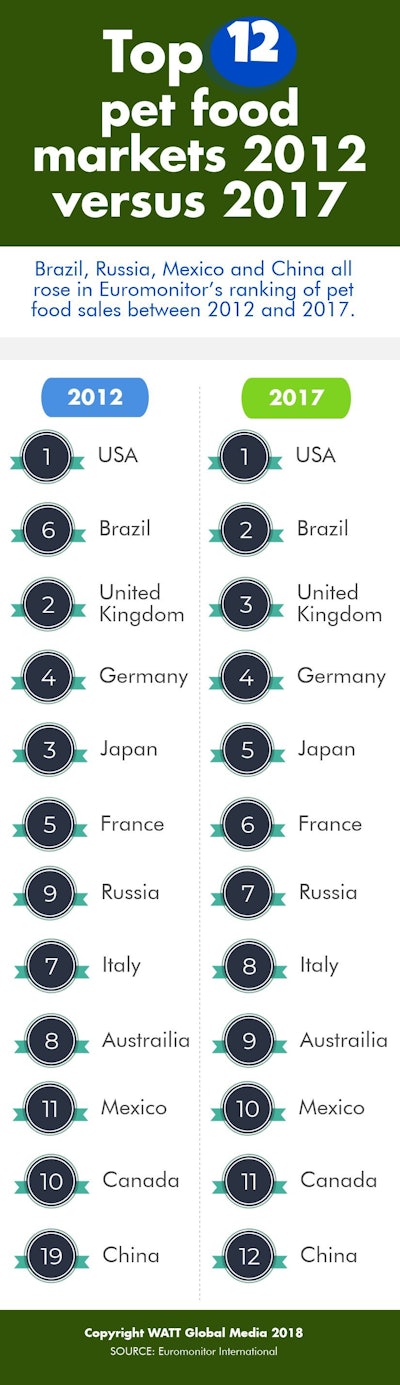 Top 12 pet food markets 2012 versus 2017

Brazil, Russia, Mexico and China all rose in Euromonitor's ranking of pet food sales between 2012 and 2017.

2012

1 USA
6 Brazil
2 United Kingdom
4 Germany
3 Japan
5 France
9 Russia
7 Italy
8 Austrailia
11 Mexico
10 Canada
19 China

2017

1 USA
2 Brazil
3 United Kingdom
4 Germany
5 Japan
6 France
7 Russia
8 Italy
9 Austrailia
10 Mexico
11 Canada
12 China

Copyright WATT Global Media 2018
SOURCE: Euromonitor International