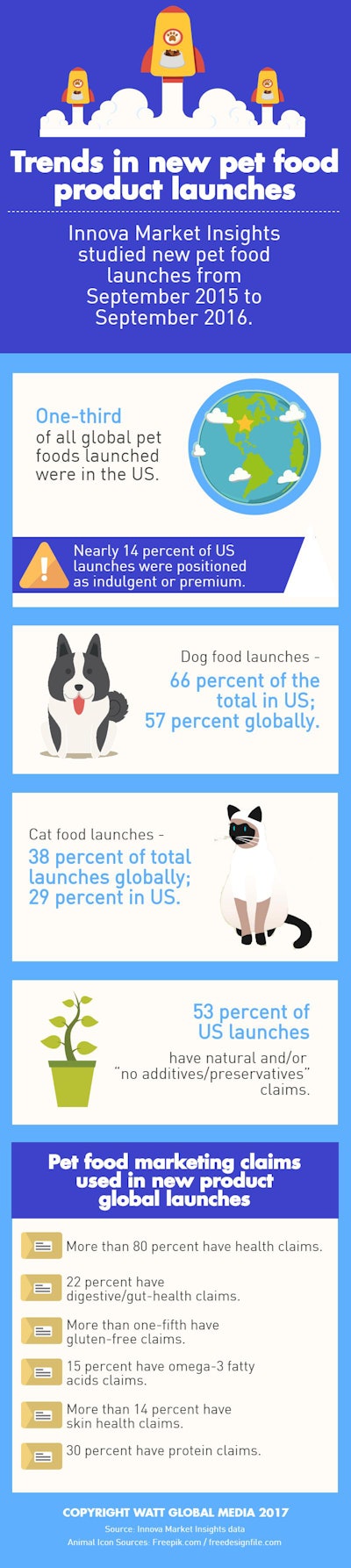 Trends in new pet food product launches

Innova Market Insights studied new pet food launches from September 2015 to September 2016.

One-third of all global pet foods launched were in the US.

Nearly 14 percent of US launches were positioned as indulgent or premium.

Dog food launches - 66 percent of the total in US; 57 percent globally.

Cat food launches - 38 percent of total launches globally; 29 percent in US.

53 percent of US launches have natural and/or "no additives/preservatives" claims.

Pet food marketing claims used in new product global launches

More than 80 percent have health claims.

22 percent have digestive/gut-health claims.

More than one-fifth have gluten-free claims.

15 percent have omega-3 fatty acids claims.

More than 14 percent have skin health claims.

30 percent have protein claims.

COPYRIGHT WATT GLOBAL MEDIA 2017
Source: Innova Market Insights data
Animal Icon Sources: Freepik.com / freedesignfile.com