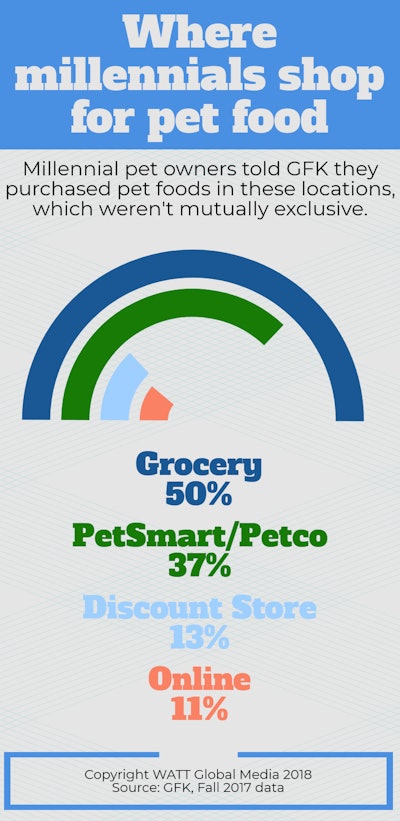 Where millennials shop for pet food

Millennial pet owners told GFK they purchased pet foods in these locations, which weren't mutually exclusive.

Grocery
50%

PetSmart/Petco
37%

Discount Store
13%

Online
11%

Copyright WATT Global Media 2018
Source: GFK, Fall 2017 data