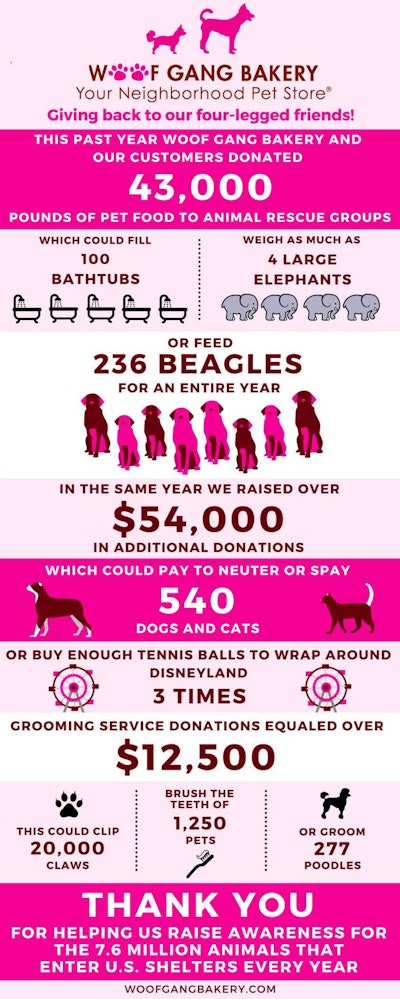 WOOF GANG BAKERY
Your Neighborhood Pet Store®
Giving back to our four-legged friends!

THIS PAST YEAR WOOF GANG BAKERY AND OUR CUSTOMERS DONATED
43,000
POUNDS OF PET FOOD TO ANIMAL RESCUE GROUPS

WHICH COULD FILL
100
BATHTUBS

WEIGH AS MUCH AS
4 LARGE
ELEPHANTS

OR FEED
236 BEAGLES
FOR AN ENTIRE YEAR

IN THE SAME YEAR WE RAISED OVER
$54,000
IN ADDITIONAL DONATIONS

WHICH COULD PAY TO NEUTER OR SPAY
540
DOGS AND CATS

OR BUY ENOUGH TENNIS BALLS TO WRAP AROUND
DISNEYLAND
3 TIMES

GROOMING SERVICE DONATIONS EQUALED OVER
$12,500

THIS COULD CLIP
20,000
CLAWS

BRUSH THE
TEETH OF
1,250
PETS

OR GROOM
277
POODLES

THANK YOU
FOR HELPING US RAISE AWARENESS FOR THE 7.6 MILLION ANIMALS THAT ENTER U.S. SHELTERS EVERY YEAR

WOOFGANGBAKERY.COM