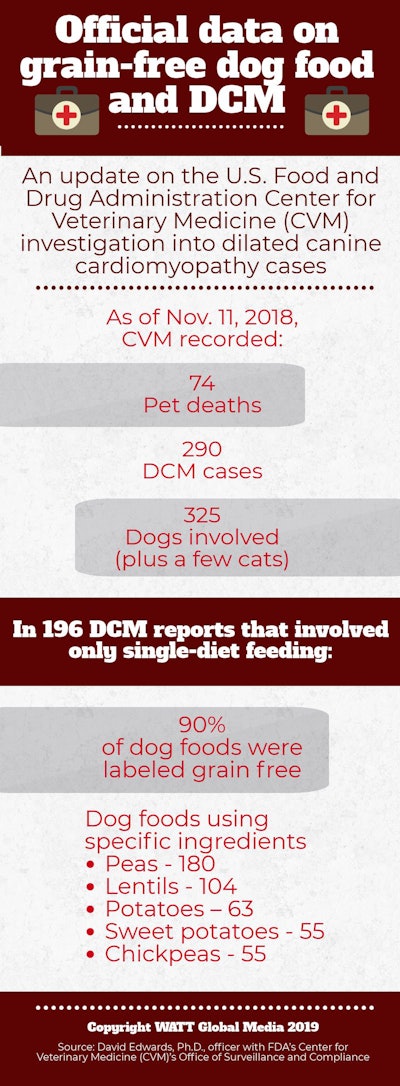 Official data on grain-free dog food and DCM

An update on the U.S. Food and Drug Administration Center for Veterinary Medicine (CVM) investigation into dilated canine cardiomyopathy cases

As of Nov. 11, 2018, CVM recorded:

74
Pet deaths

290
DCM cases

325
Dogs involved (plus a few cats)

In 196 DCM reports that involved only single-diet feeding:

90%
of dog foods were labeled grain free

Dog foods using specific ingredients
• Peas - 180
• Lentils - 104
• Potatoes – 63
• Sweet potatoes - 55
• Chickpeas - 55

Copyright WATT Global Media 2019

Source: David Edwards, Ph.D., officer with FDA's Center for Veterinary Medicine (CVM)'s Office of Surveillance and Compliance