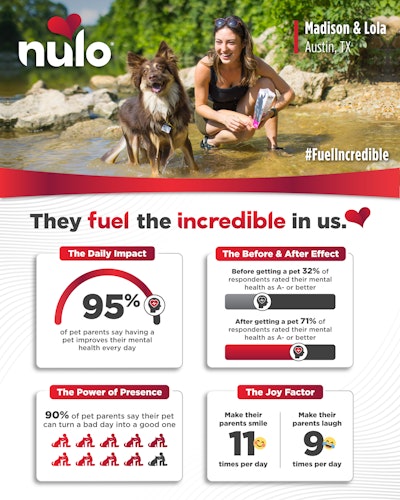 nulo

Madison & Lola
Austin, TX

#FuelIncredible

They fuel the incredible in us.

The Daily Impact

95%

of pet parents say having a pet improves their mental health every day

The Before & After Effect

Before getting a pet 32% of respondents rated their mental health as A- or better

After getting a pet 71% of respondents rated their mental health as A- or better

The Power of Presence

90% of pet parents say their pet can turn a bad day into a good one

The Joy Factor

Make their parents smile

11

times per day

Make their parents laugh

9

times per day